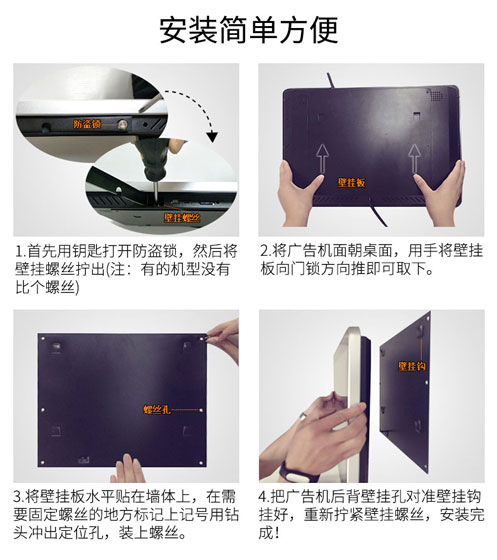 安装简单方便

防盗锁

壁挂螺丝

1.首先用钥匙打开防盗锁，然后将壁挂螺丝拧出(注：有的机型没有比个螺丝)

壁挂板

2.将广告机面朝桌面，用手将壁挂板向门锁方向推即可取下。

螺丝孔

3.将壁挂板水平贴在墙体上，在需要固定螺丝的地方标记上记号用钻头冲出定位孔，装上螺丝。

壁挂钩

4.把广告机后背壁挂孔对准壁挂钩挂好，重新拧紧壁挂螺丝，安装完成！